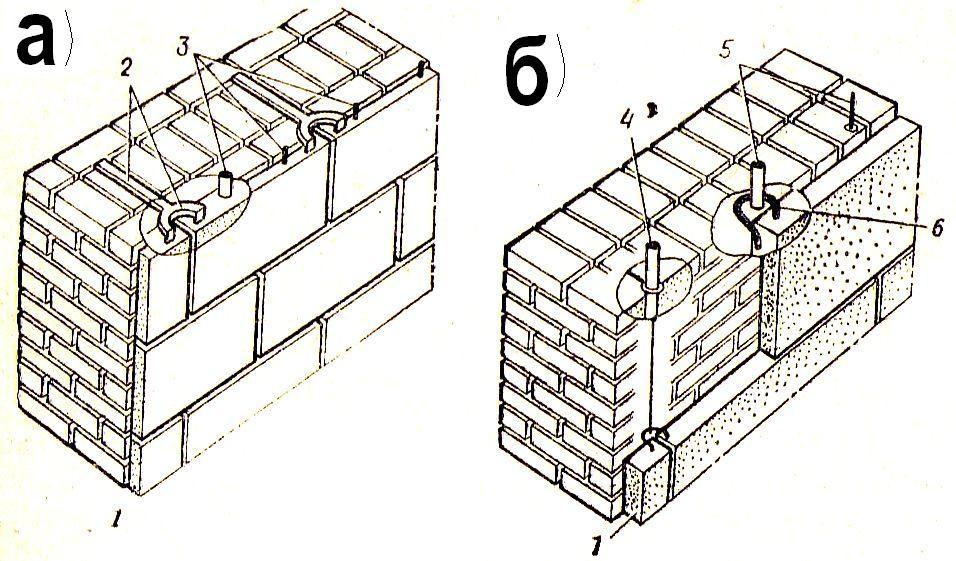 а)
2
3
1
б)
5
4
6
1