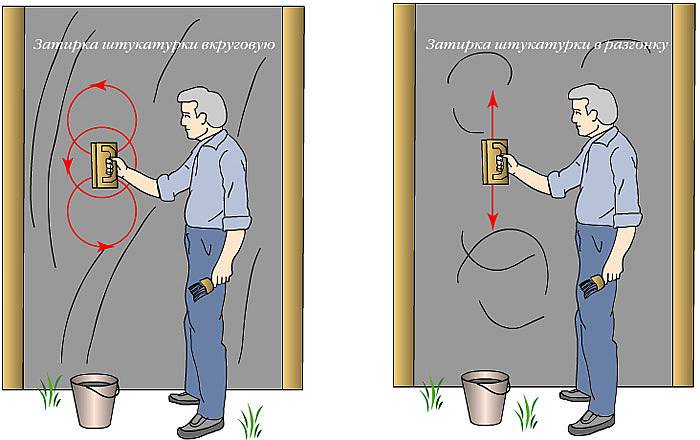 Затирка штукатурки вкруговую

Затирка штукатурки в разгонку