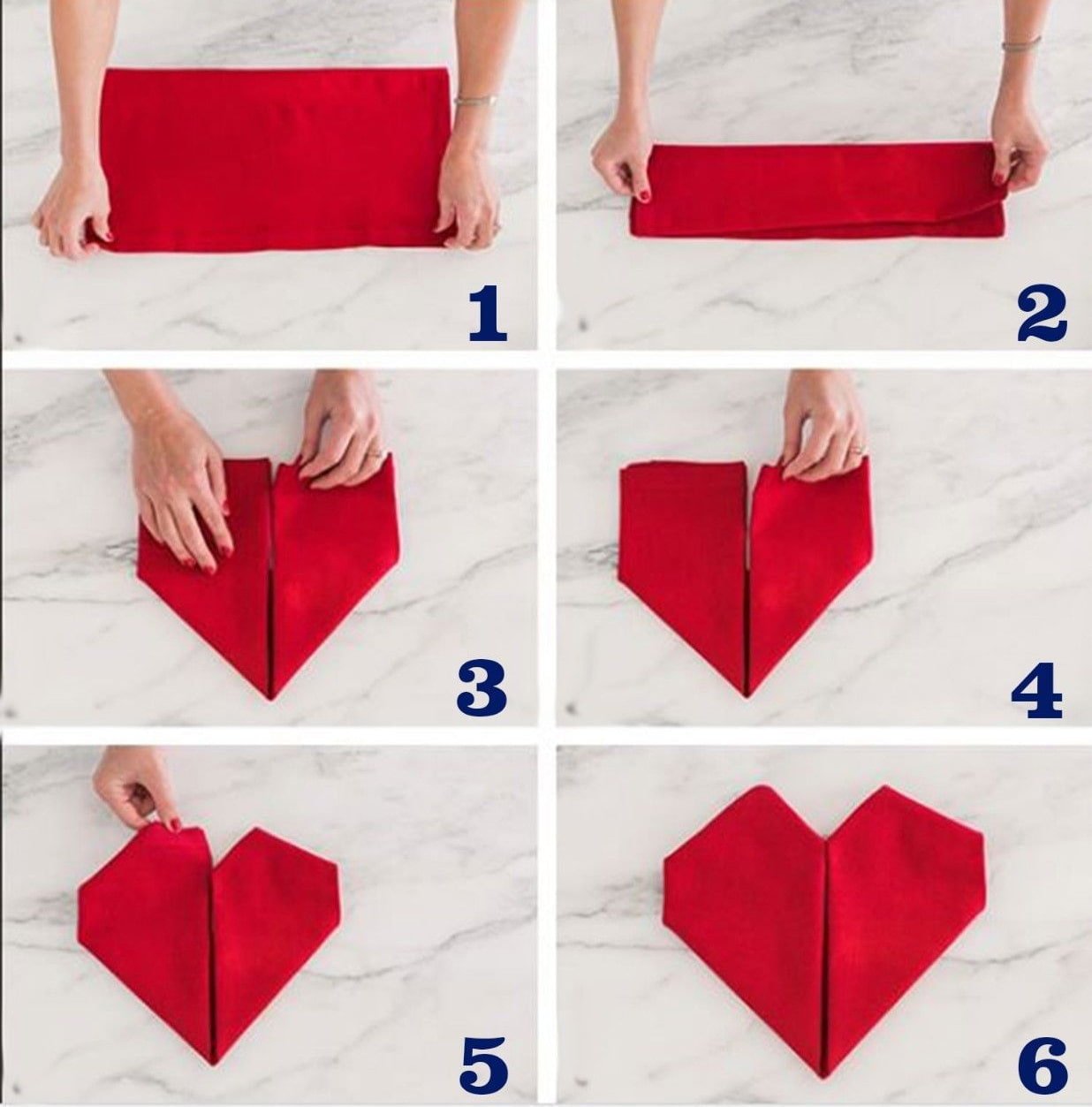 1

2

3

4

5

6