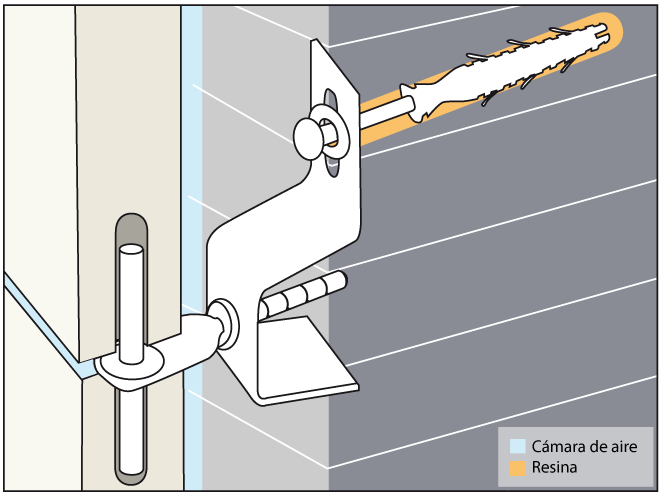 Cámara de aire
Resina