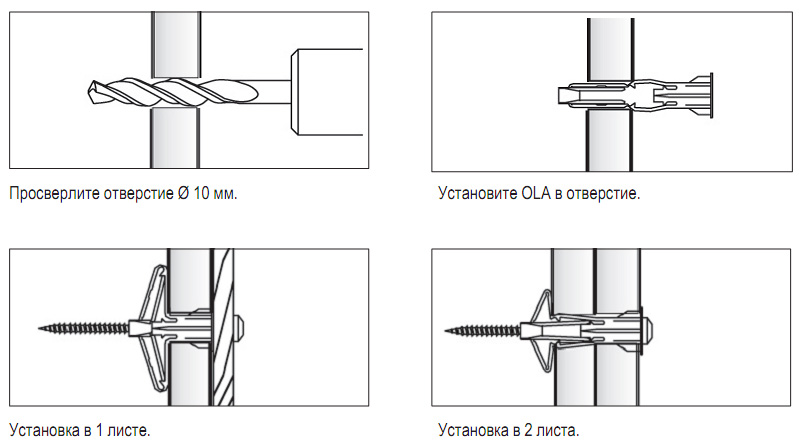 Просверлите отверстие Ø 10 мм.

Установите OLA в отверстие.

Установка в 1 листе.

Установка в 2 листа.