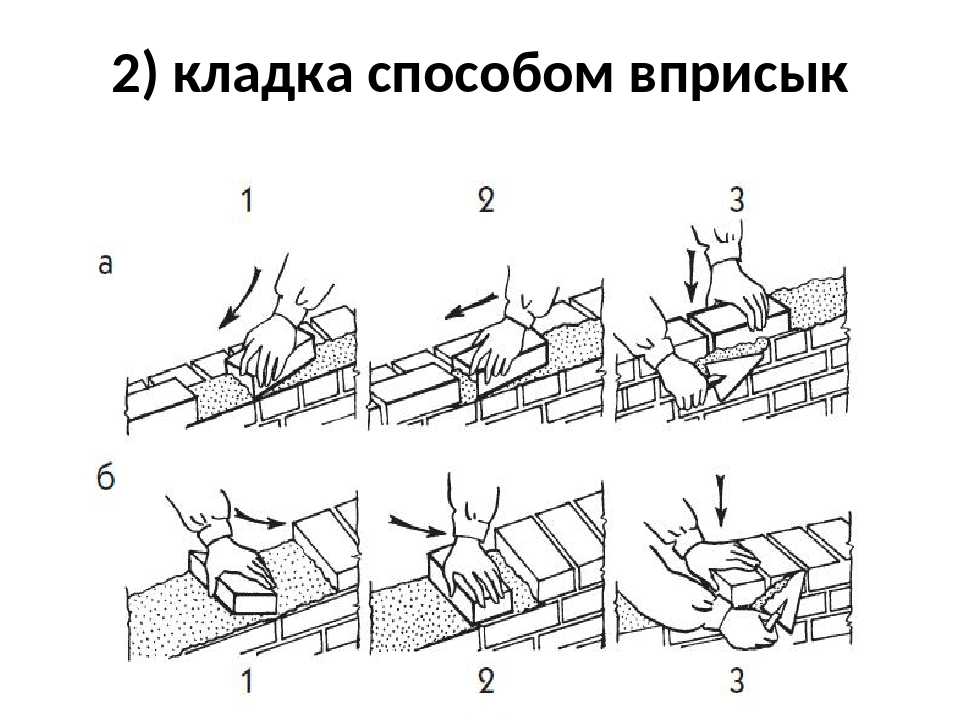 2) кладка способом вприсык

1

2

3

а

б

1

2

3