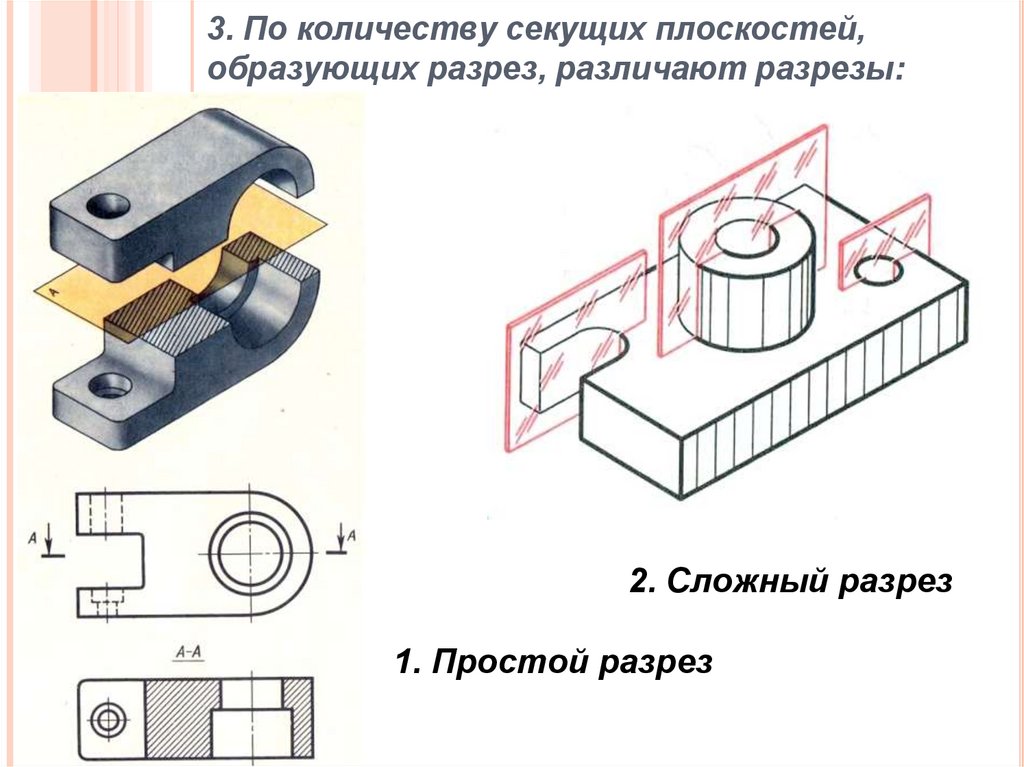 3. По количеству секущих плоскостей, образующих разрез, различают разрезы:

A

A

A

A–A

2. Сложный разрез

1. Простой разрез