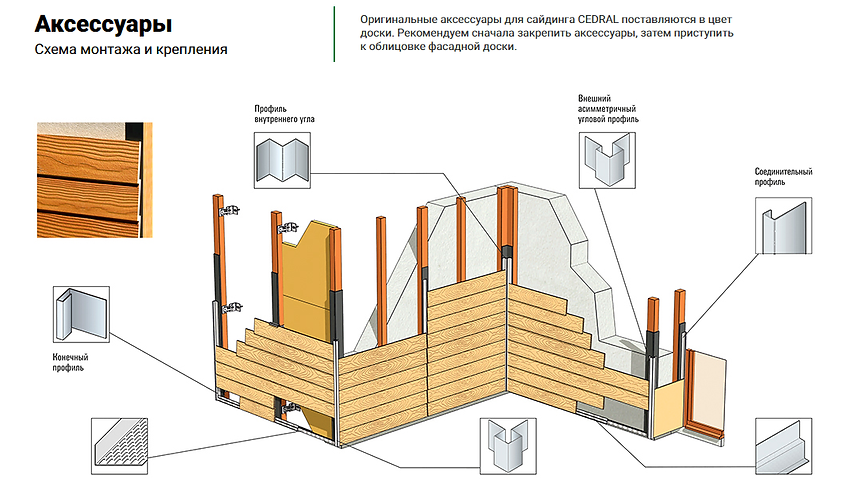 Аксессуары

Схема монтажа и крепления

Оригинальные аксессуары для сайдинга CEDRAL поставляются в цвет доски. Рекомендуем сначала закрепить аксессуары, затем приступить к облицовке фасадной доски.

Профиль внутреннего угла

Внешний асимметричный угловой профиль

Соединительный профиль

Конечный профиль