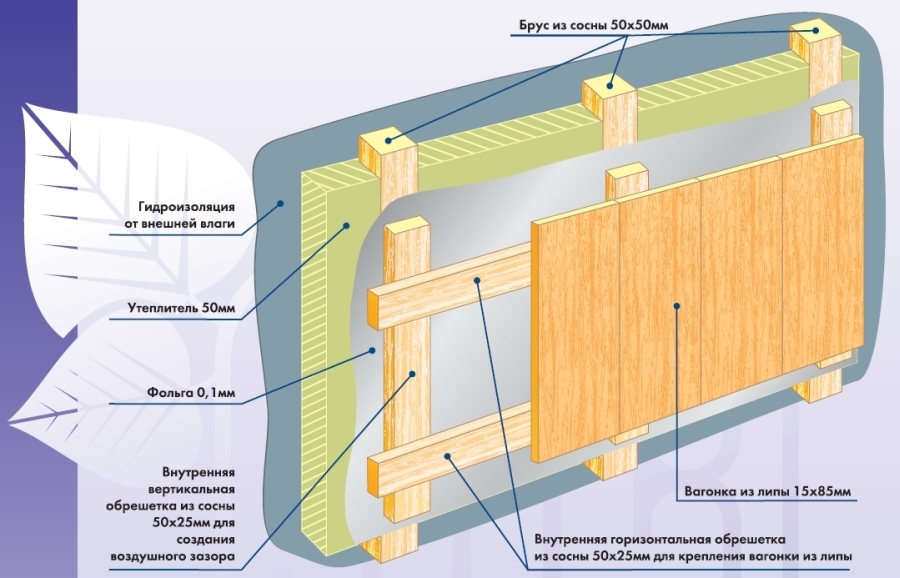 Брус из сосны 50х50мм

Гидроизоляция от внешней влаги

Утеплитель 50мм

Фольга 0,1мм

Внутренняя вертикальная обрешетка из сосны 50х25мм для создания воздушного зазора

Вагонка из липы 15х85мм

Внутренняя горизонтальная обрешетка из сосны 50х25мм для крепления вагонки из липы