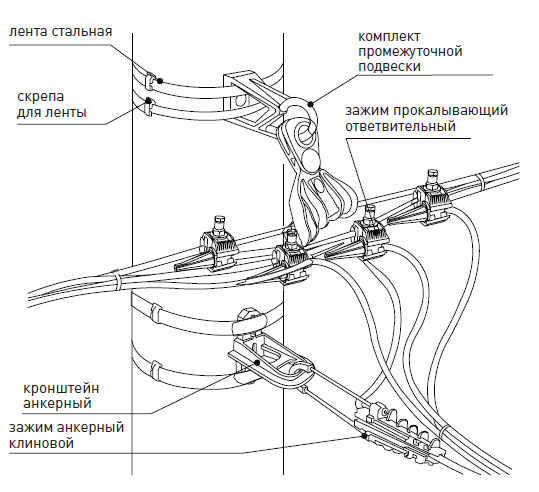 лента стальная

скрепа
для ленты

комплект
промежуточной
подвески

зажим прокалывающий
ответвительный

кронштейн
анкерный

зажим анкерный
клиновой