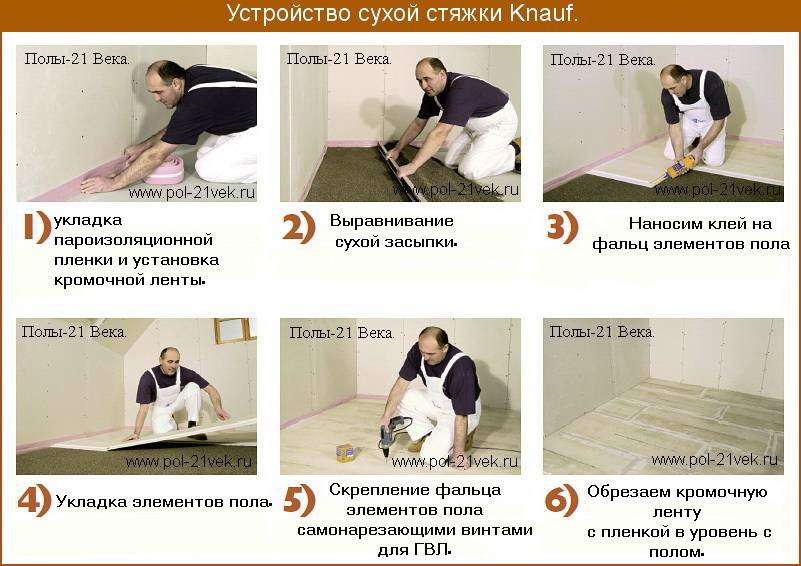 Устройство сухой стяжки Knauf.

Полы-21 Века.
www.pol-21vek.ru
1) укладка пароизоляционной пленки и установка кромочной ленты.

Полы-21 Века.
www.pol-21vek.ru
2) Выравнивание сухой засыпки.

Полы-21 Века.
www.pol-21vek.ru
3) Наносим клей на фальц элементов пола

Полы-21 Века.
www.pol-21vek.ru
4) Укладка элементов пола.

Полы-21 Века.
www.pol-21vek.ru
5) Скрепление фальца элементов пола самонарезающими винтами для ГВЛ.

Полы-21 Века.
www.pol-21vek.ru
6) Обрезаем кромочную ленту с пленкой в уровень с полом.