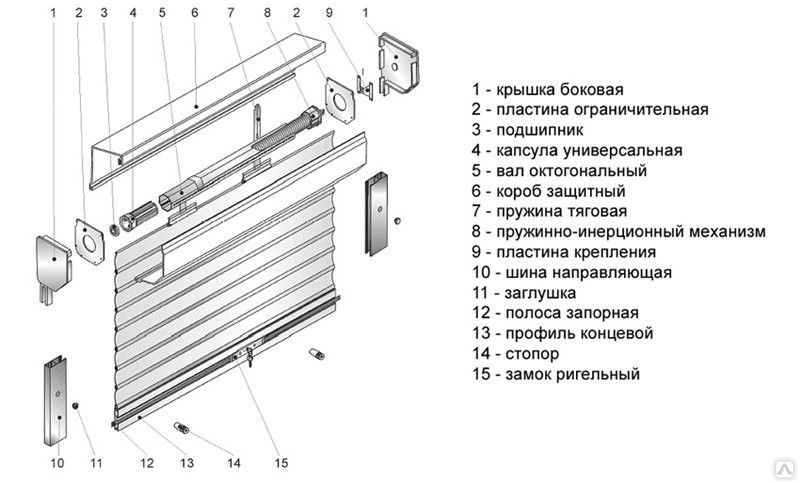 1 2 3 4 5 6 7 8 2 9 1

10 11 12 13 14 15

1 - крышка боковая
2 - пластина ограничительная
3 - подшипник
4 - капсула универсальная
5 - вал октогональный
6 - короб защитный
7 - пружина тяговая
8 - пружинно-инерционный механизм
9 - пластина крепления
10 - шина направляющая
11 - заглушка
12 - полоса запорная
13 - профиль концевой
14 - стопор
15 - замок ригельный