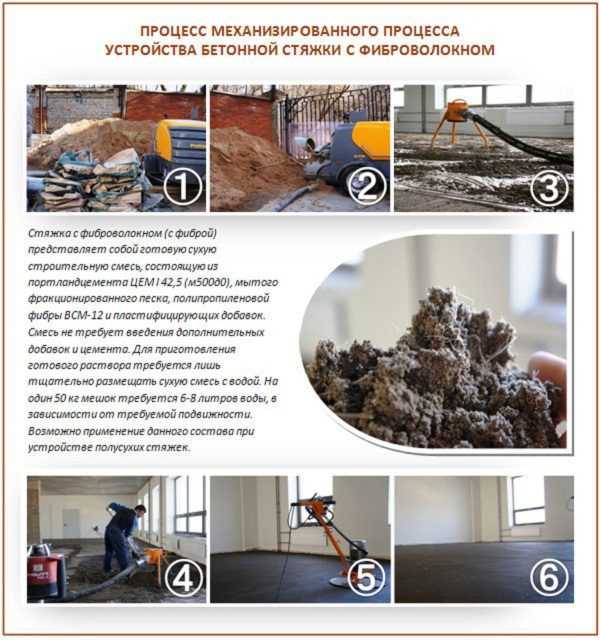 ПРОЦЕСС МЕХАНИЗИРОВАННОГО ПРОЦЕССА
УСТРОЙСТВА БЕТОННОЙ СТЯЖКИ С ФИБРОВОЛОКНОМ

1

2

3

Стяжка с фиброволокном (с фиброй) представляет собой готовую сухую строительную смесь, состоящую из портландцемента ЦЕМ I 42,5 (м500д0), мытого фракционированного песка, полипропиленовой фибры ВСМ-12 и пластифицирующих добавок. Смесь не требует введения дополнительных добавок и цемента. Для приготовления готового раствора требуется лишь тщательно размещать сухую смесь с водой. На один 50 кг мешок требуется 6-8 литров воды, в зависимости от требуемой подвижности. Возможно применение данного состава при устройстве полусухих стяжек.

4

5

6