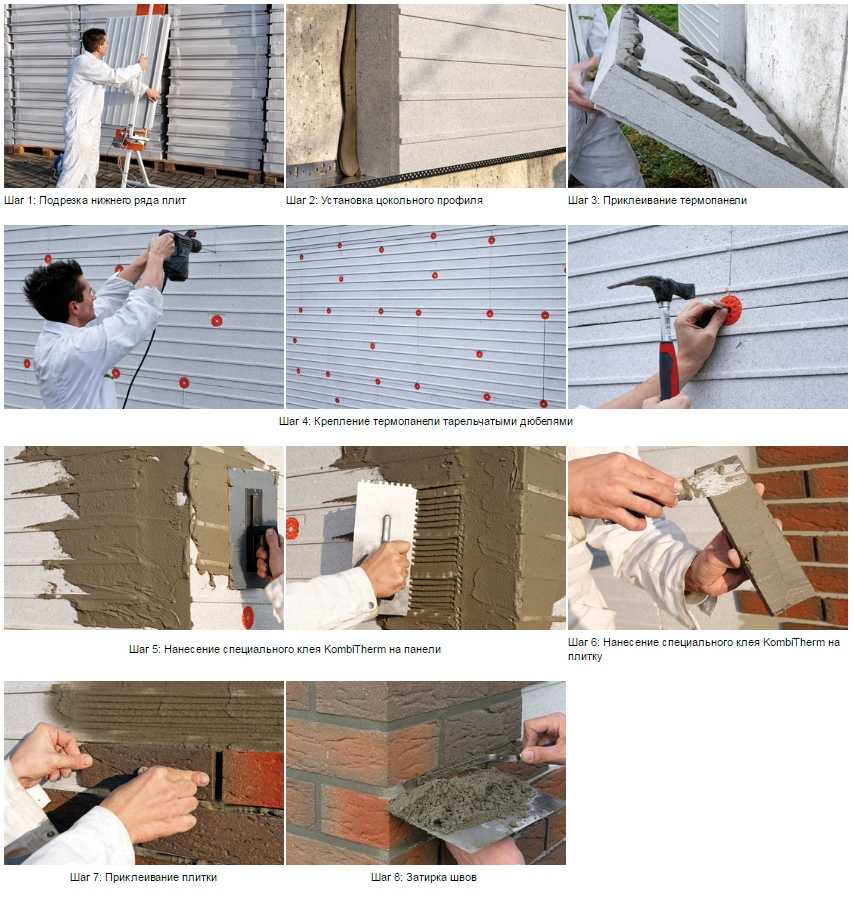 Шаг 1: Подрезка нижнего ряда плит

Шаг 2: Установка цокольного профиля

Шаг 3: Приклеивание термопанели

Шаг 4: Крепление термопанели тарельчатыми дюбелями

Шаг 5: Нанесение специального клея KombiTherm на панели

Шаг 6: Нанесение специального клея KombiTherm на плитку

Шаг 7: Приклеивание плитки

Шаг 8: Затирка швов