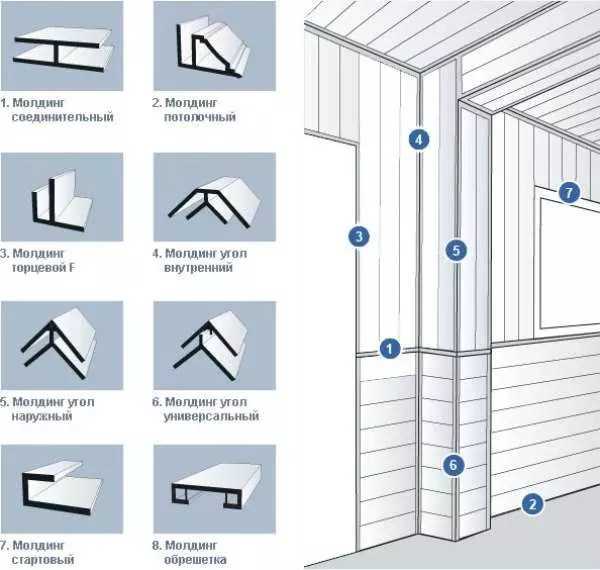 1. Молдинг соединительный

2. Молдинг потолочный

3. Молдинг торцевой F

4. Молдинг угол внутренний

5. Молдинг угол наружный

6. Молдинг угол универсальный

7. Молдинг стартовый

8. Молдинг обрешетка

4

7

3

5

1

6

2