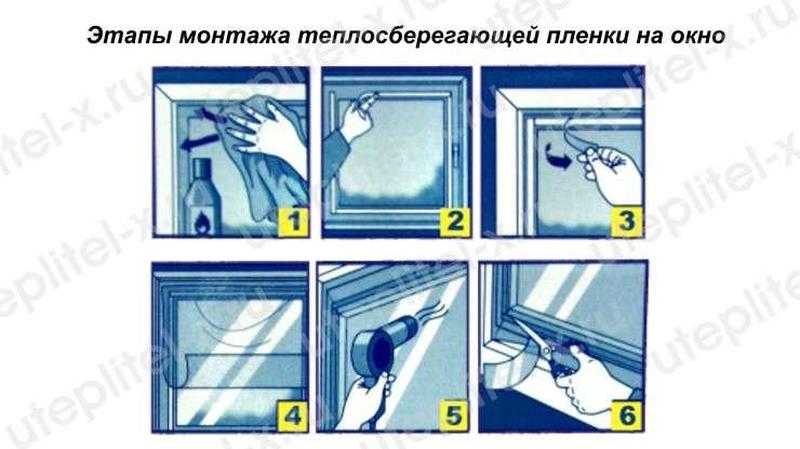 Этапы монтажа теплосберегающей пленки на окно

1

2

3

4

5

6

uteplitel-x.ru