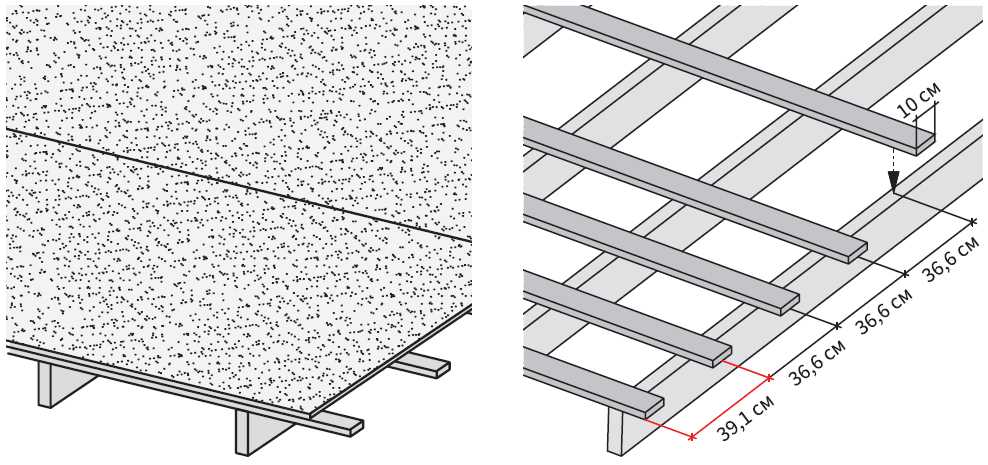 10 см
36,6 см
36,6 см
36,6 см
39,1 см