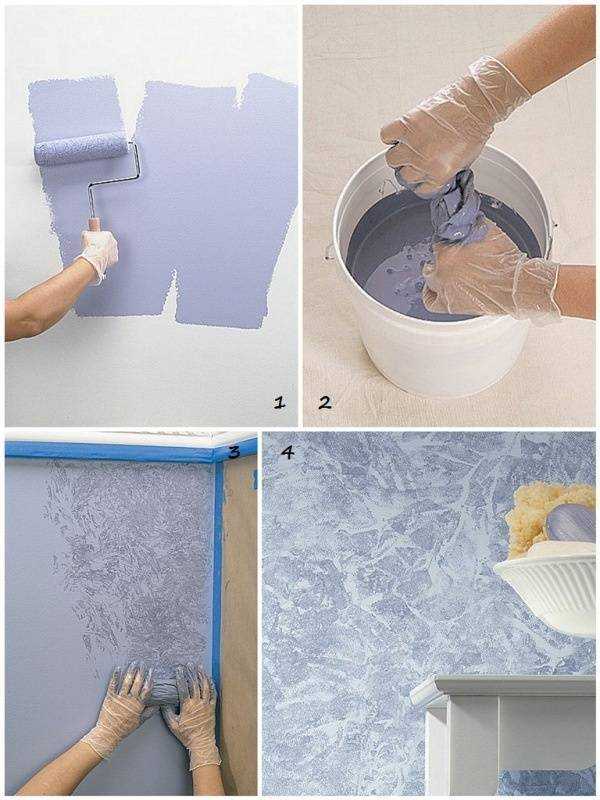 1
2
3
4