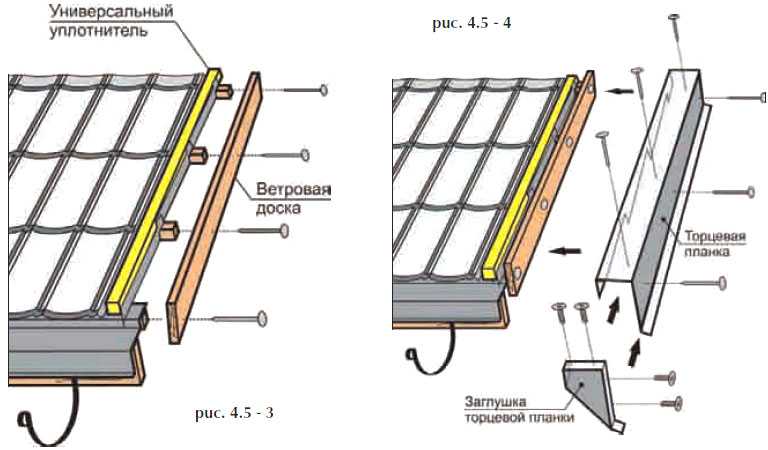 Универсальный уплотнитель

Ветровая доска

рис. 4.5 - 3

рис. 4.5 - 4

Торцевая планка

Заглушка торцевой планки