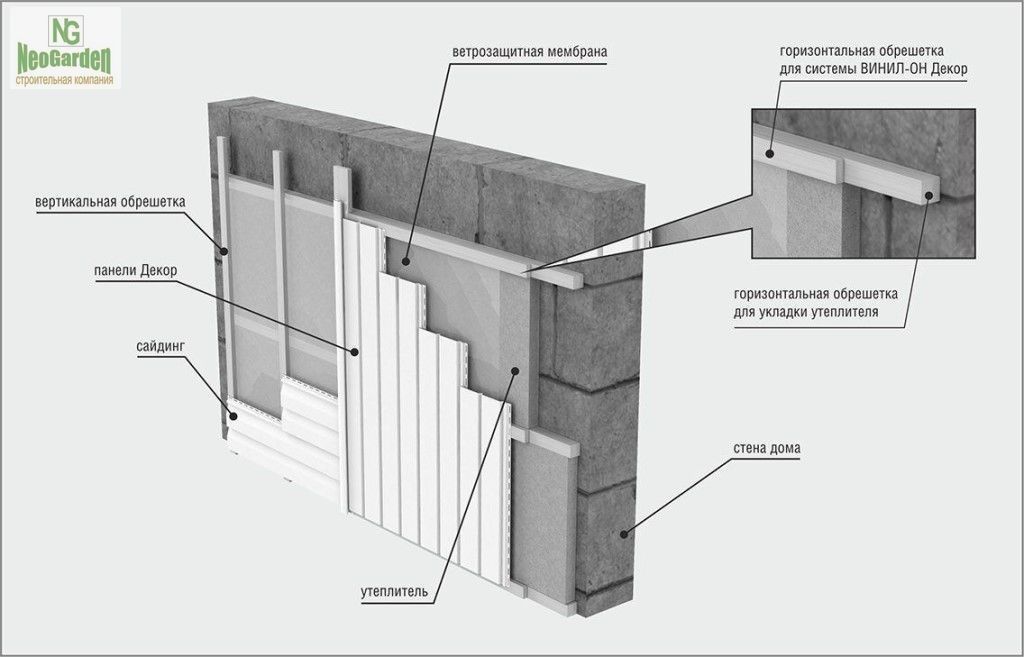 NG
NeoGarden
строительная компания

ветрозащитная мембрана

горизонтальная обрешетка для системы ВИНИЛ-ОН Декор

вертикальная обрешетка

панели Декор

сайдинг

горизонтальная обрешетка для укладки утеплителя

стена дома

утеплитель