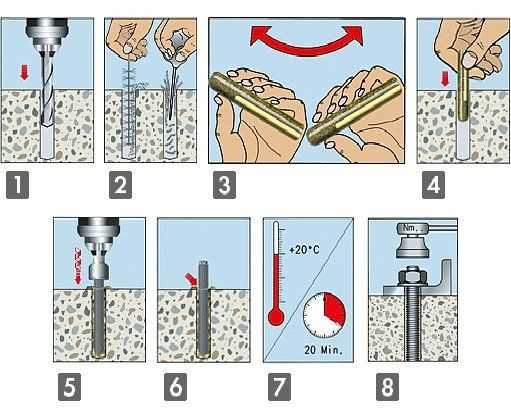 1

2

3

4

5

6

+20°C

20 Min.

7

Nm.

8