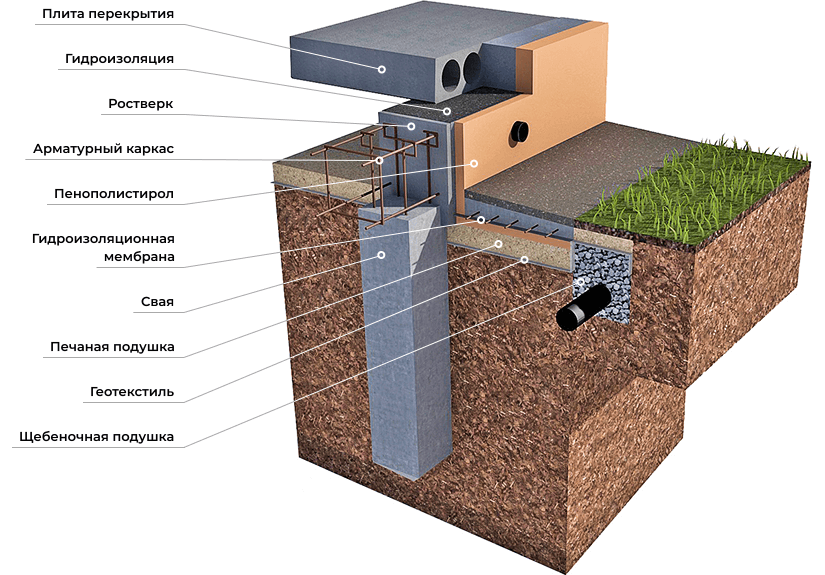 Плита перекрытия

Гидроизоляция

Ростверк

Арматурный каркас

Пенополистирол

Гидроизоляционная мембрана

Свая

Печаная подушка

Геотекстиль

Щебеночная подушка