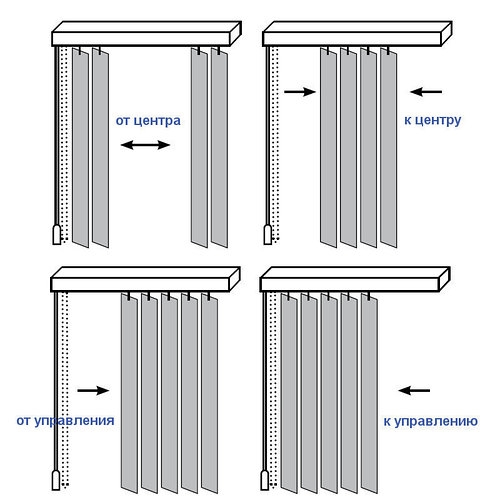 от центра

к центру

от управления

к управлению