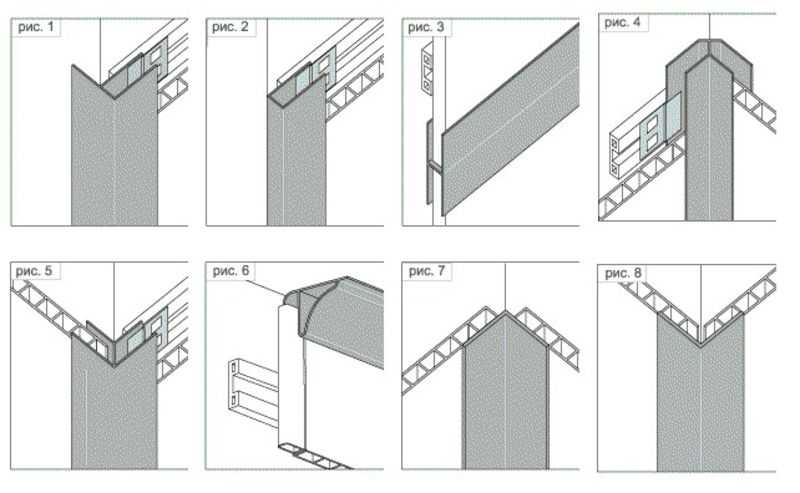 рис. 1

рис. 2

рис. 3

рис. 4

рис. 5

рис. 6

рис. 7

рис. 8