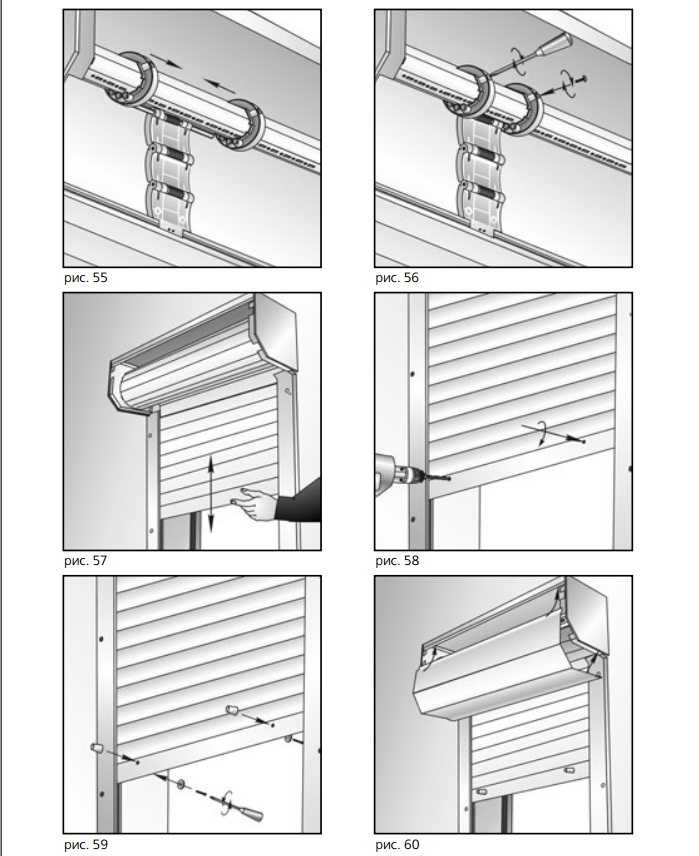 рис. 55

рис. 56

рис. 57

рис. 58

рис. 59

рис. 60