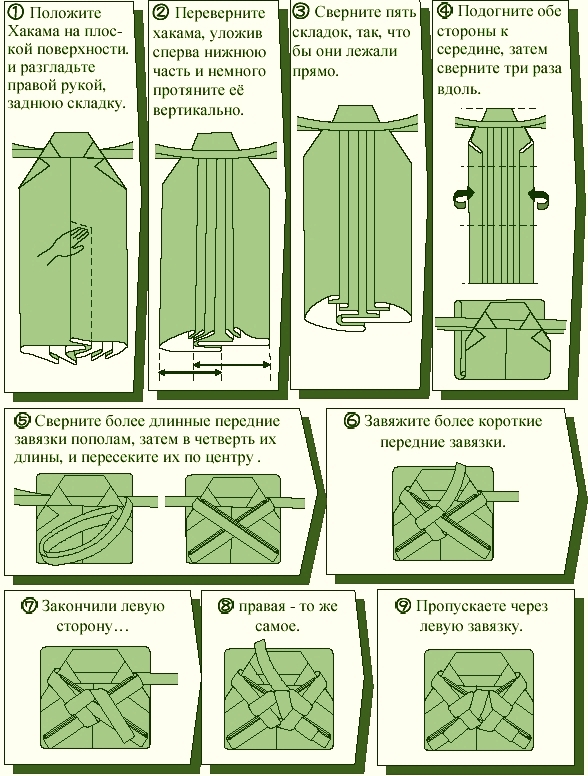 ① Положите Хакама на плоской поверхности. и разгладьте правой рукой, заднюю складку.

② Переверните хакама, уложив сперва нижнюю часть и немного протяните её вертикально.

③ Сверните пять складок, так, что бы они лежали прямо.

④ Подогните обе стороны к середине, затем сверните три раза вдоль.

⑤ Сверните более длинные передние завязки пополам, затем в четверть их длины, и пересеките их по центру .

⑥ Завяжите более короткие передние завязки.

⑦ Закончили левую сторону…

⑧ правая - то же самое.

⑨ Пропускаете через левую завязку.