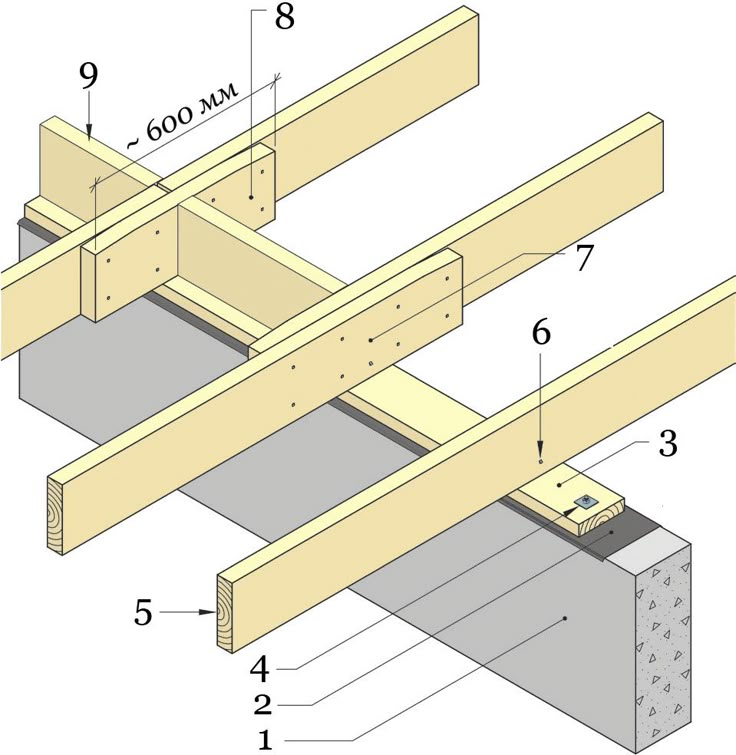 8
9
~ 600 мм
7
6
3
5
4
2
1