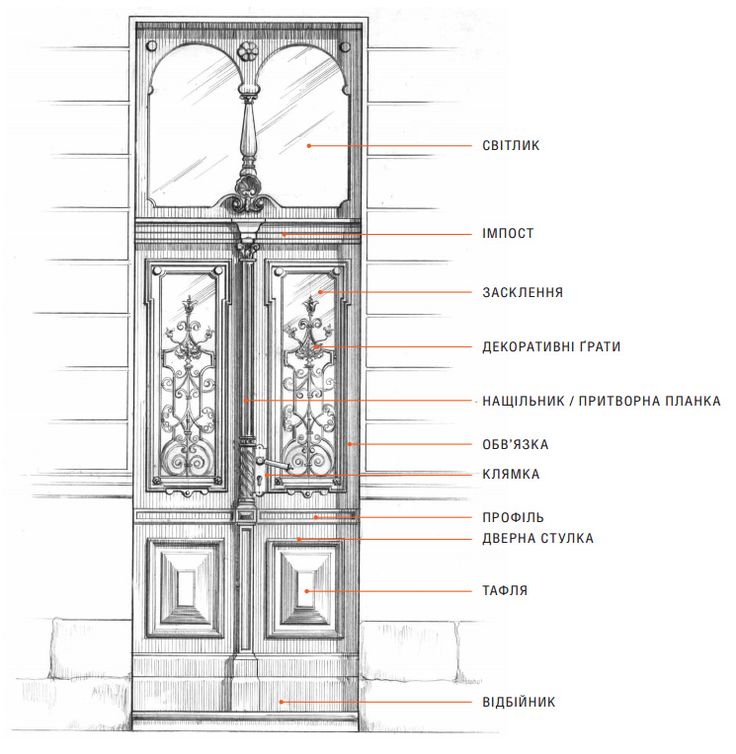 СВІТЛИК
ІМПОСТ
ЗАСКЛЕННЯ
ДЕКОРАТИВНІ ҐРАТИ
НАЩІЛЬНИК / ПРИТВОРНА ПЛАНКА
ОБВ'ЯЗКА
КЛЯМКА
ПРОФІЛЬ
ДВЕРНА СТУЛКА
ТАФЛЯ
ВІДБІЙНИК