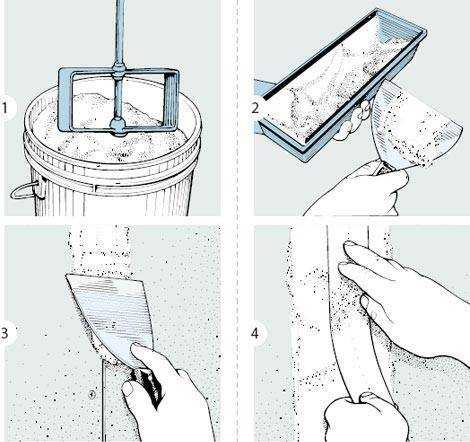 1

2

3

4