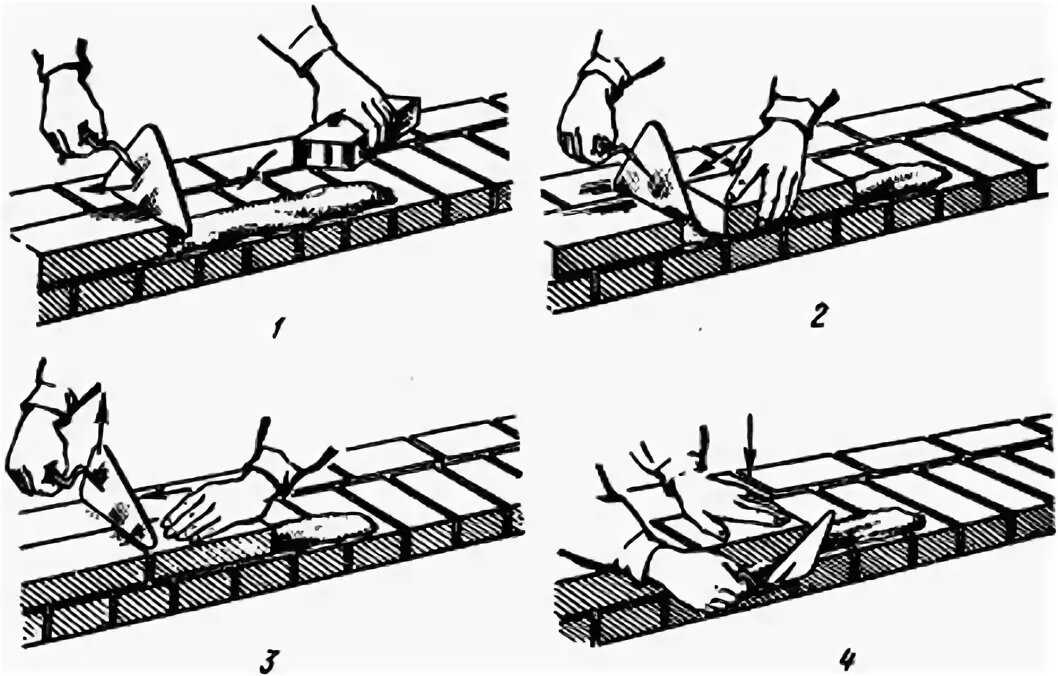 1

2

3

4