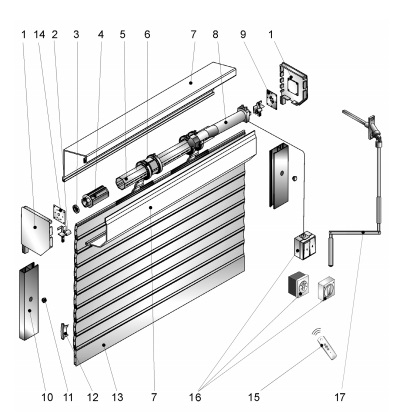 1 14 2 3 4 5 6 7 8 9 1

10 11 12 13 7 16 15 17