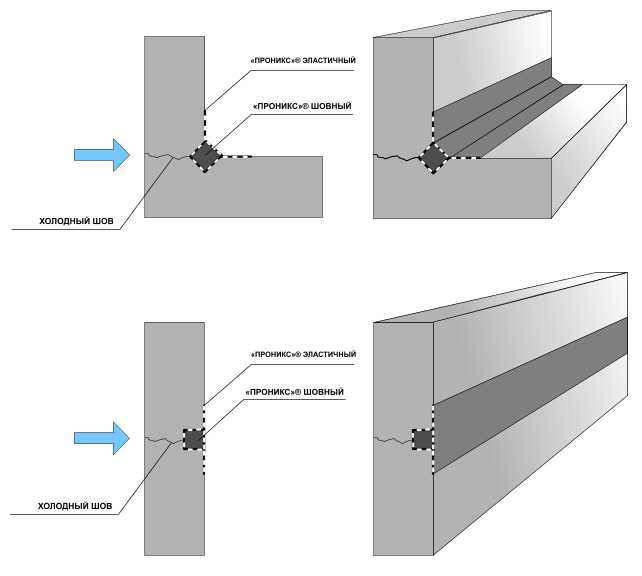 «ПРОНИКС»® ЭЛАСТИЧНЫЙ

«ПРОНИКС»® ШОВНЫЙ

ХОЛОДНЫЙ ШОВ

«ПРОНИКС»® ЭЛАСТИЧНЫЙ

«ПРОНИКС»® ШОВНЫЙ

ХОЛОДНЫЙ ШОВ