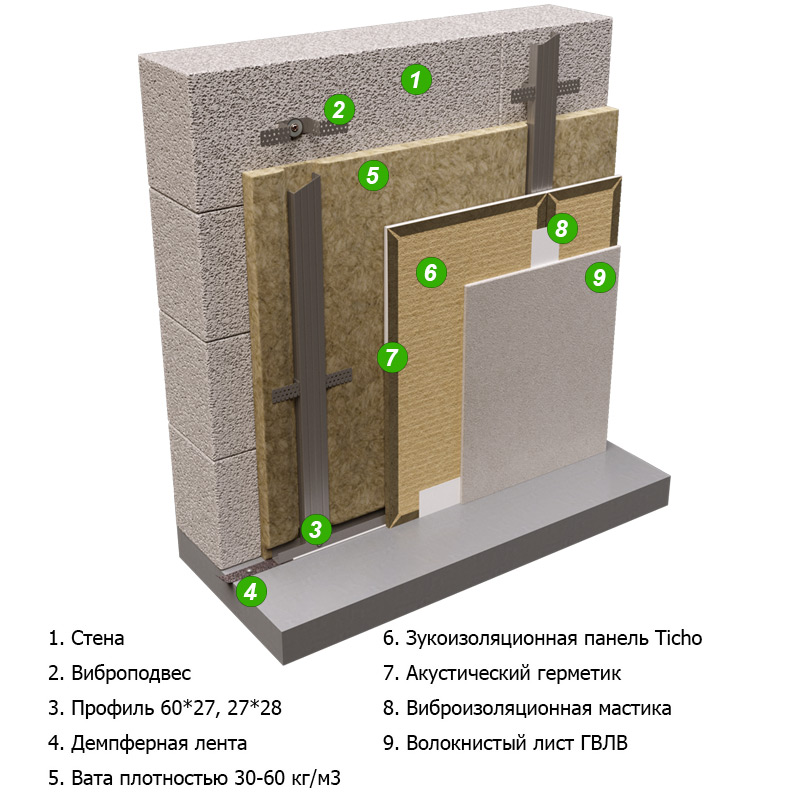 1
2
5
8
6
9
7
3
4

1. Стена
2. Виброподвес
3. Профиль 60*27, 27*28
4. Демпферная лента
5. Вата плотностью 30-60 кг/м3

6. Зукоизоляционная панель Ticho
7. Акустический герметик
8. Виброизоляционная мастика
9. Волокнистый лист ГВЛВ